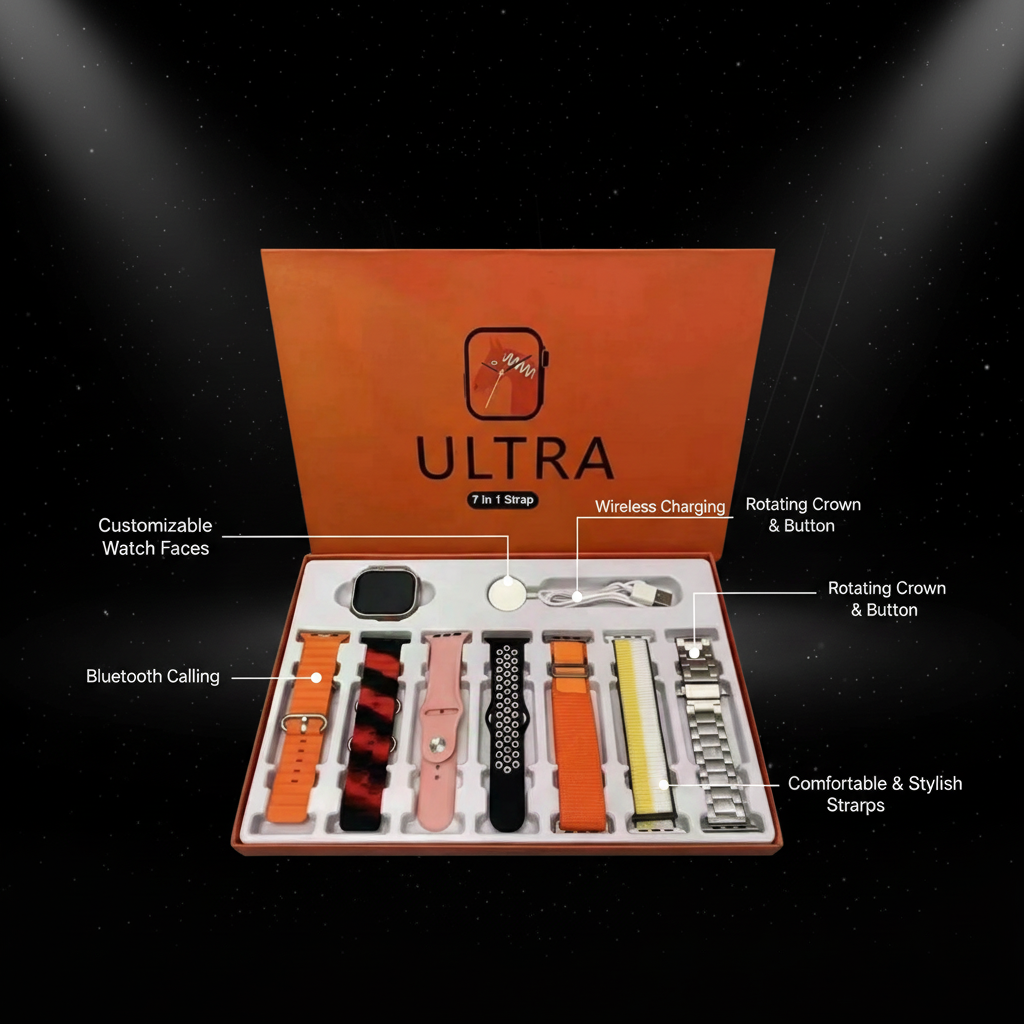 ULTRA

7 In 1 Strap

Customizable Watch Faces

Wireless Charging

Rotating Crown & Button

Rotating Crown & Button

Bluetooth Calling

Comfortable & Stylish Strarps